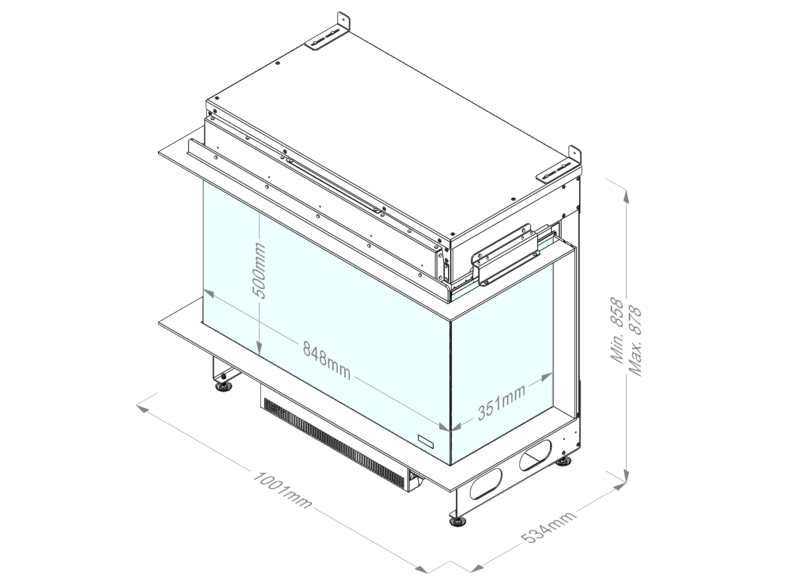 500mm
848mm
351mm
Min. 858
Max. 878
1001mm
534mm