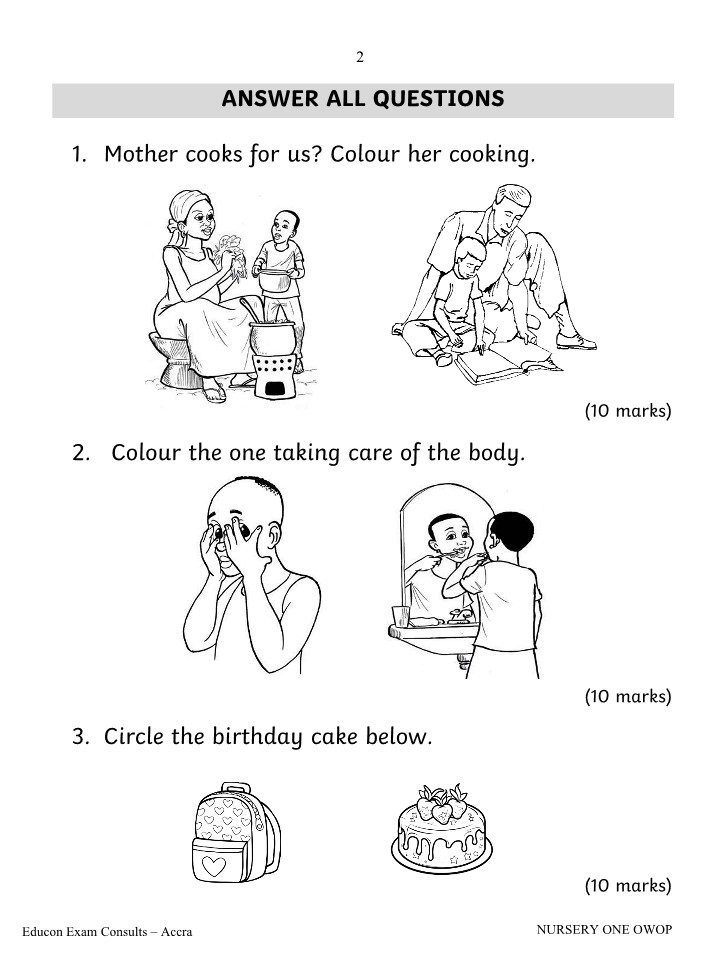 2

ANSWER ALL QUESTIONS

1. Mother cooks for us? Colour her cooking.

(10 marks)

2. Colour the one taking care of the body.

(10 marks)

3. Circle the birthday cake below.

(10 marks)

Educon Exam Consults – Accra

NURSERY ONE OWOP