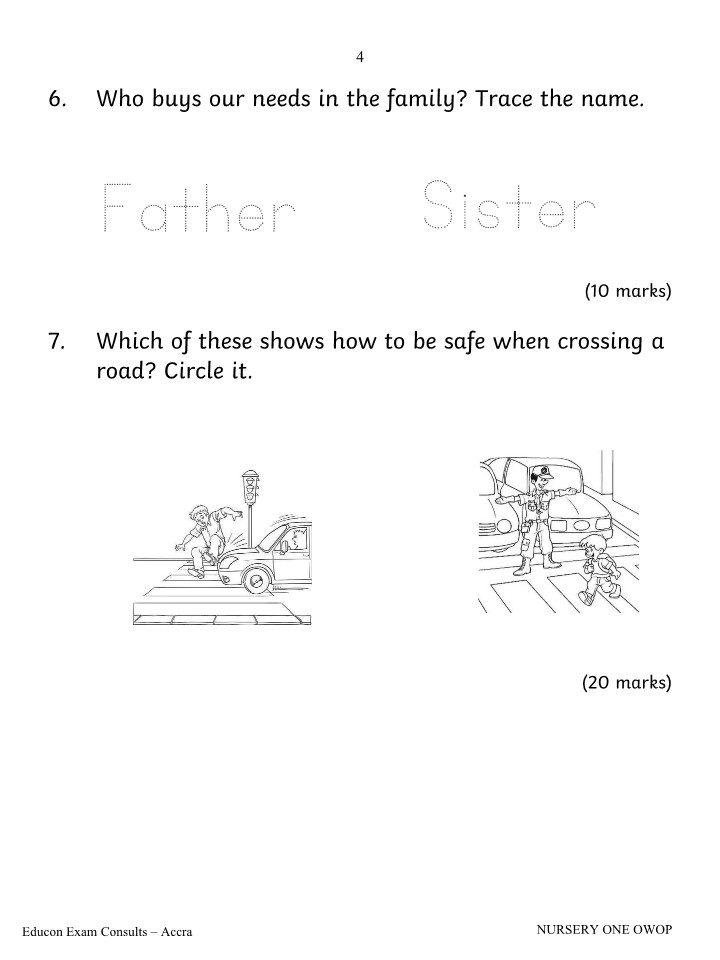 4

6. Who buys our needs in the family? Trace the name.

Father Sister

(10 marks)

7. Which of these shows how to be safe when crossing a road? Circle it.

(20 marks)

Educon Exam Consults – Accra

NURSERY ONE OWOP