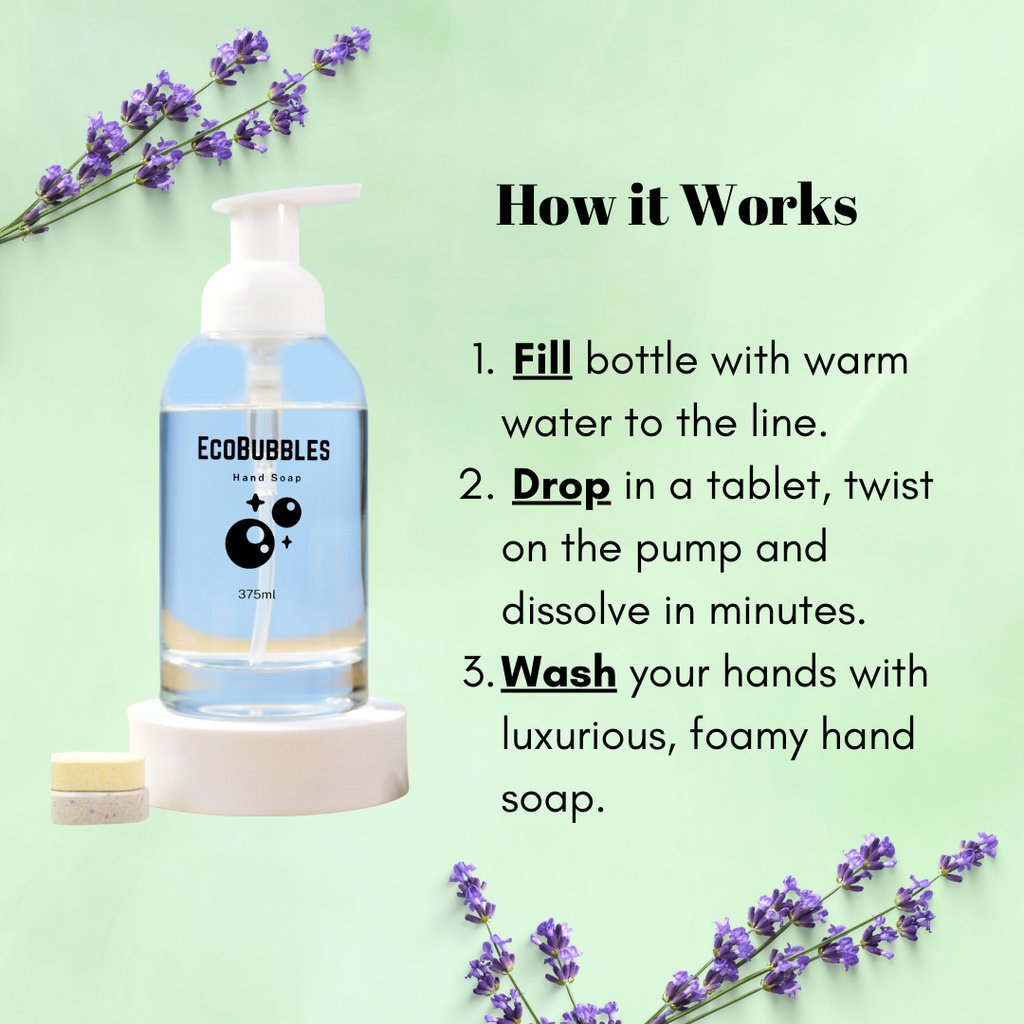 EcoBubbles
Hand Soap
375ml

How it Works

1. Fill bottle with warm water to the line.
2. Drop in a tablet, twist on the pump and dissolve in minutes.
3. Wash your hands with luxurious, foamy hand soap.