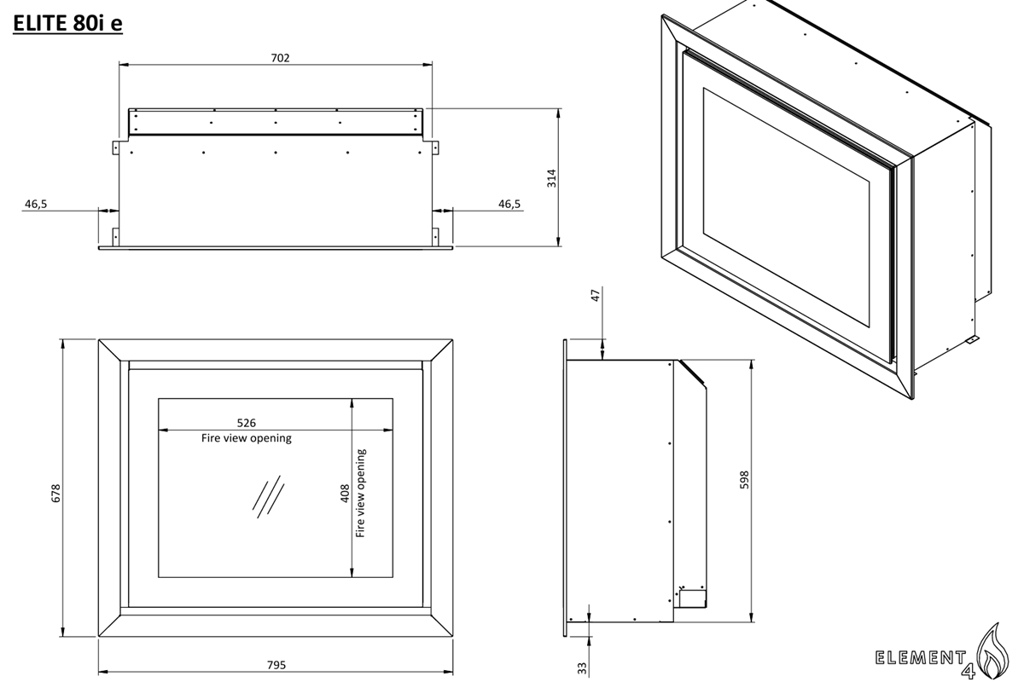 ELITE 80i e

702

314

46,5

46,5

47

678

526
Fire view opening

408
Fire view opening

598

795

33

ELEMENT 4